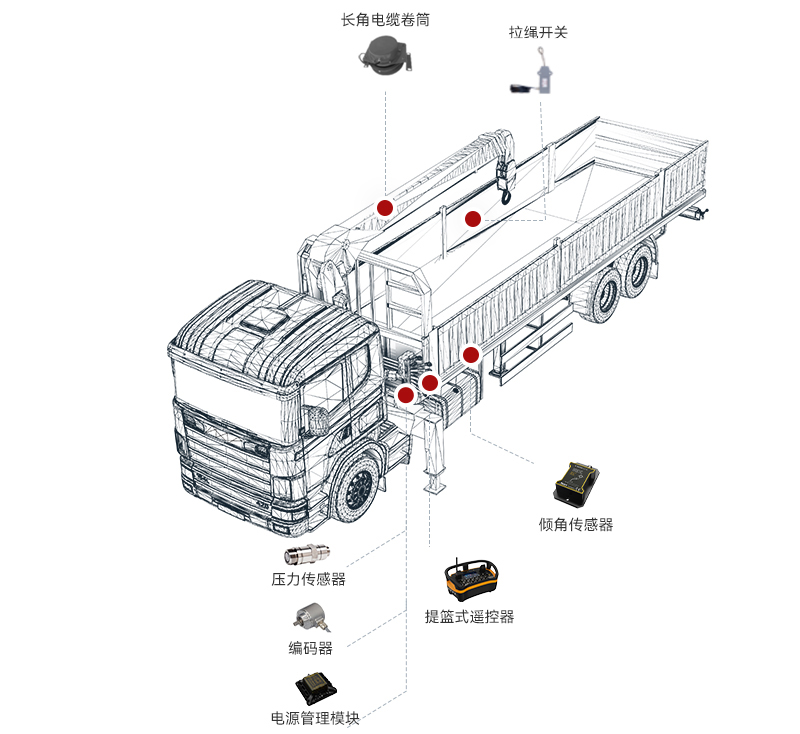 长角电缆卷筒

拉绳开关

倾角传感器

压力传感器

提篮式遥控器

编码器

电源管理模块